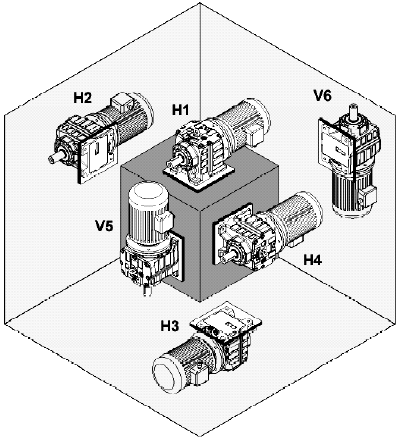 H2
H1
V6
V5
H4
H3